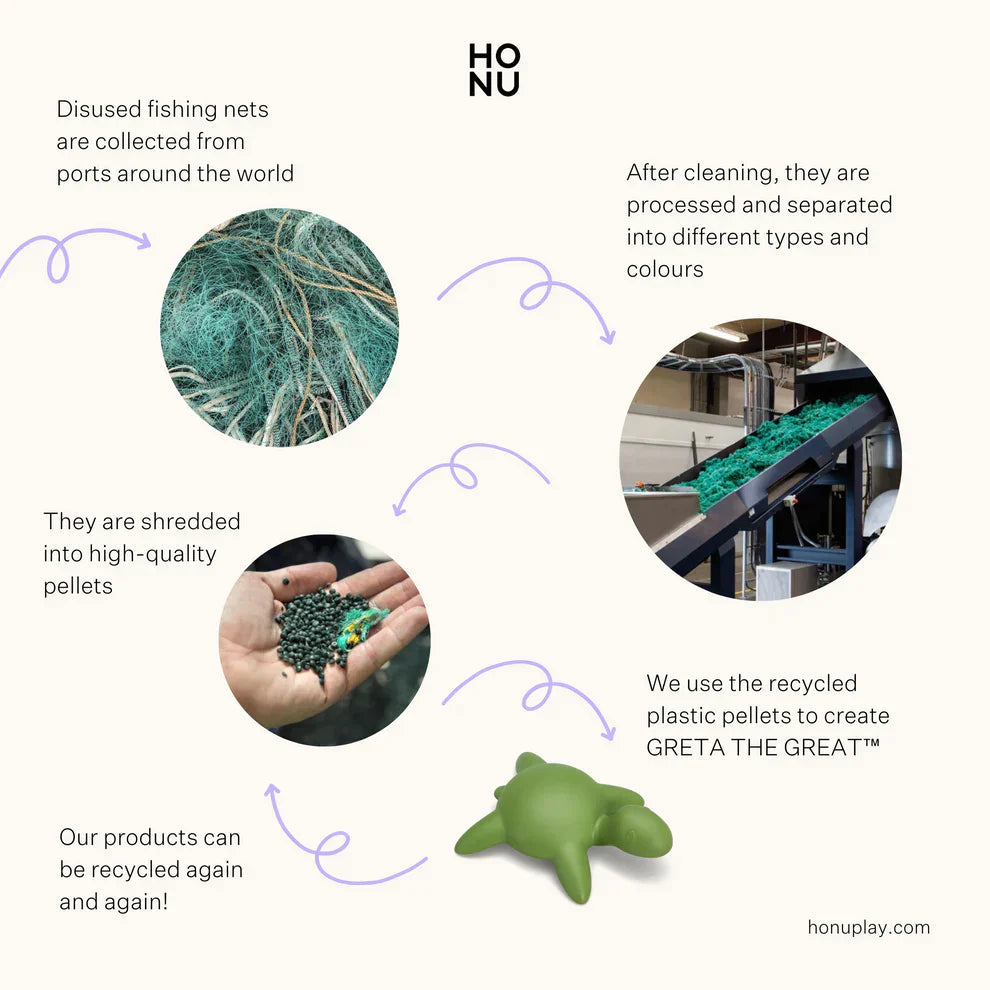 HO
NU

Disused fishing nets are collected from ports around the world

After cleaning, they are processed and separated into different types and colours

They are shredded into high-quality pellets

We use the recycled plastic pellets to create GRETA THE GREAT™

Our products can be recycled again and again!

honuplay.com